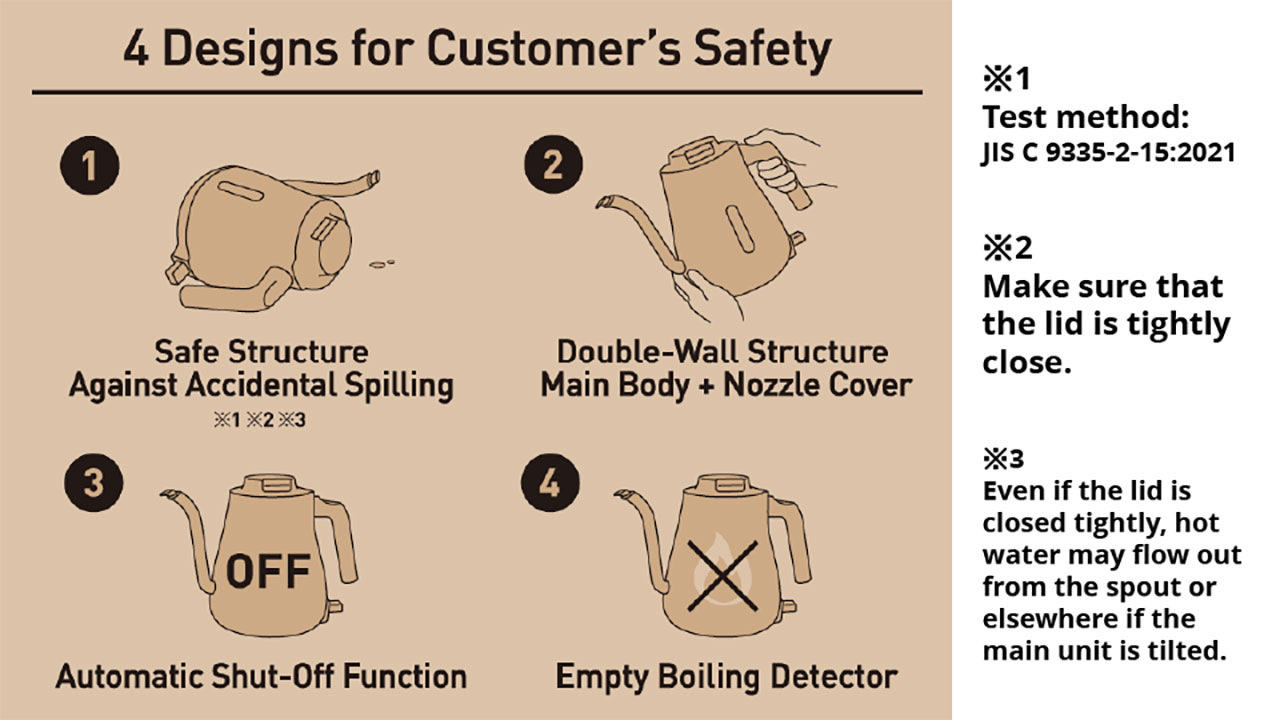 4 Designs for Customer's Safety

1

Safe Structure Against Accidental Spilling
※1 ※2 ※3

2

Double-Wall Structure Main Body + Nozzle Cover

3

OFF

Automatic Shut-Off Function

4

Empty Boiling Detector

※1
Test method:
JIS C 9335-2-15:2021

※2
Make sure that the lid is tightly close.

※3
Even if the lid is closed tightly, hot water may flow out from the spout or elsewhere if the main unit is tilted.